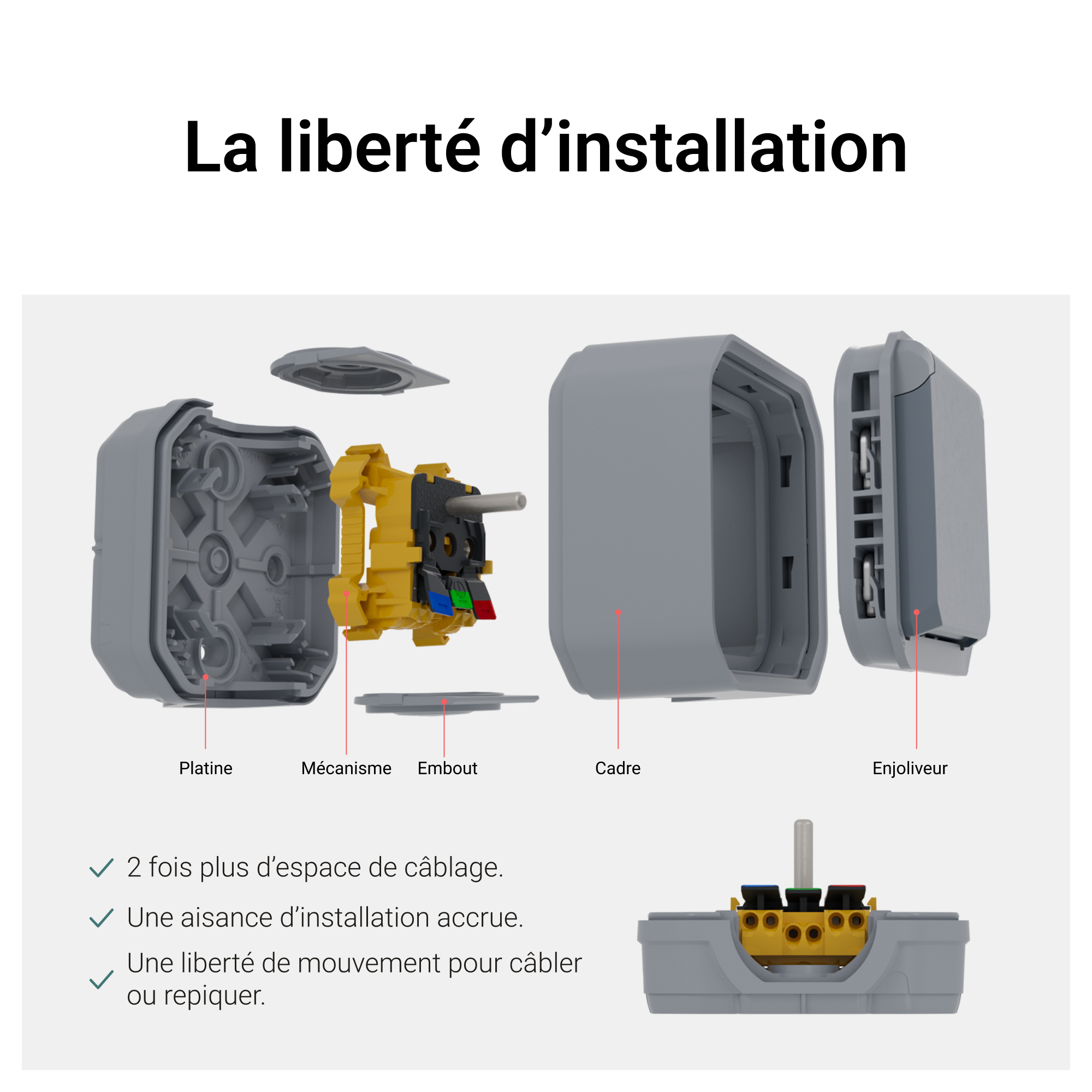 La liberté d’installation

Platine
Mécanisme
Embout
Cadre
Enjoliveur

2 fois plus d’espace de câblage.

Une aisance d’installation accrue.

Une liberté de mouvement pour câbler ou repiquer.