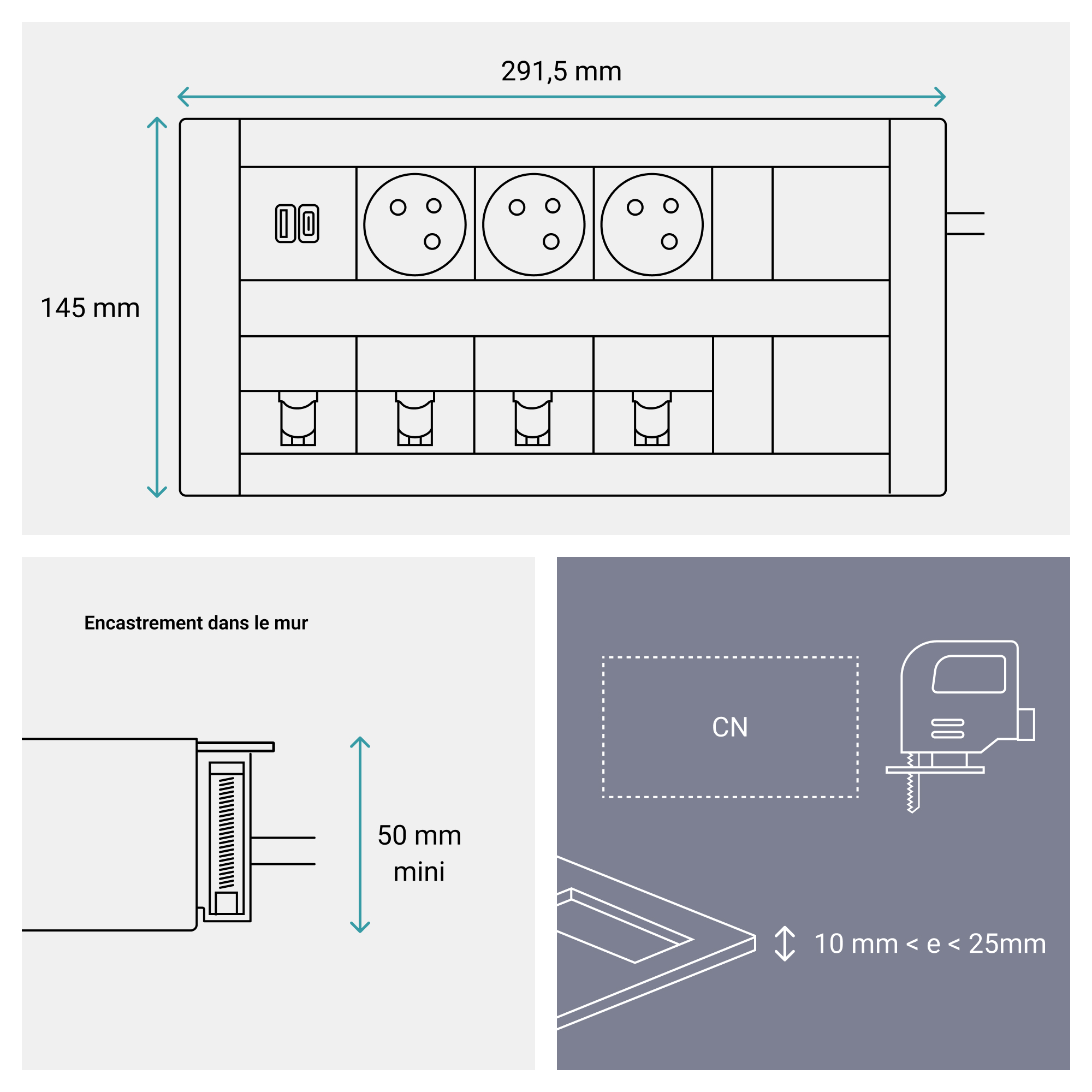 291,5 mm

145 mm

Encastrement dans le mur

50 mm
mini

CN

10 mm < e < 25mm