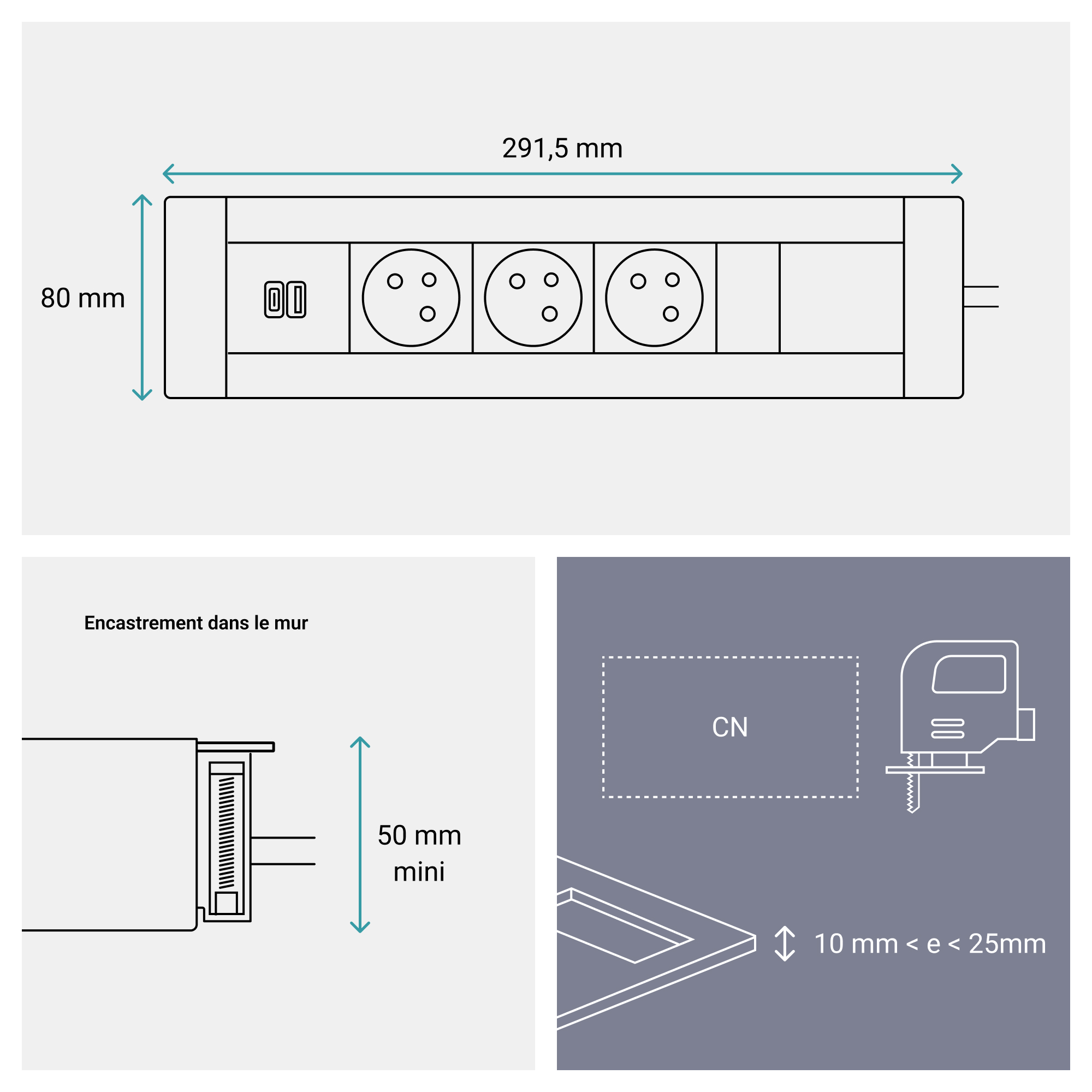 291,5 mm

80 mm

Encastrement dans le mur

50 mm mini

CN

10 mm < e < 25mm